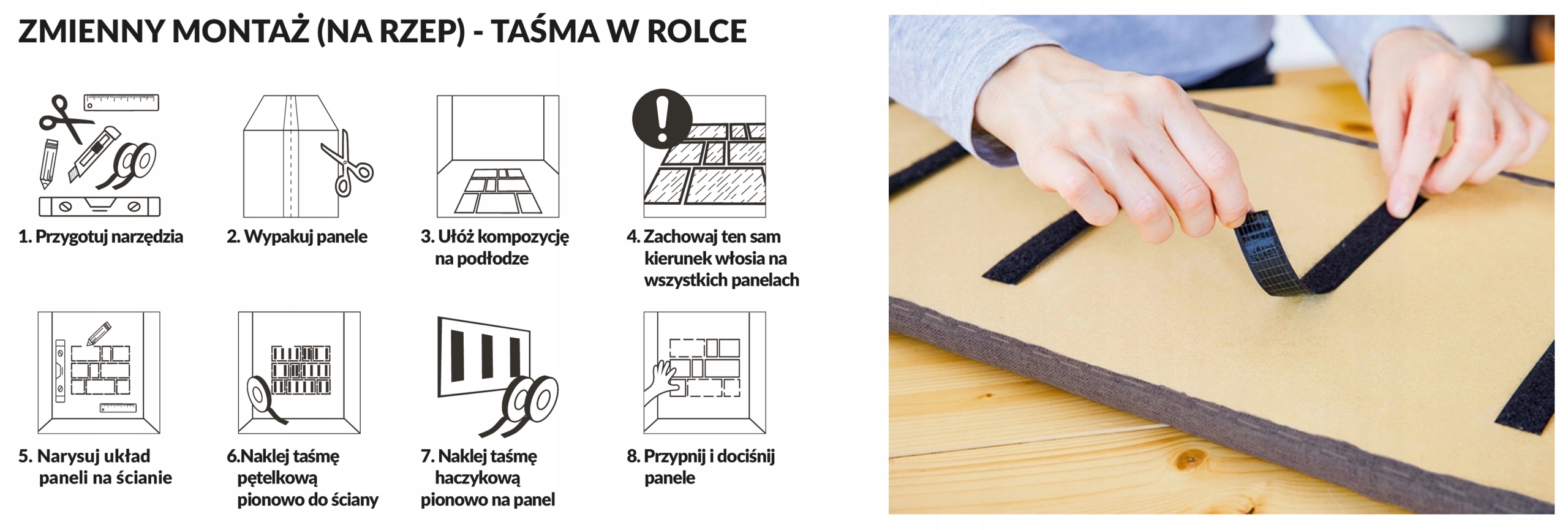 ZMIENNY MONTAŻ (NA RZEP) - TAŚMA W ROLCE

1. Przygotuj narzędzia

2. Wypakuj panele

3. Ułóż kompozycję na podłodze

4. Zachowaj ten sam kierunek włosia na wszystkich panelach

5. Narysuj układ paneli na ścianie

6.Naklej taśmę pętelkową pionowo do ściany

7. Naklej taśmę haczykową pionowo na panel

8. Przypnij i dociśnij panele